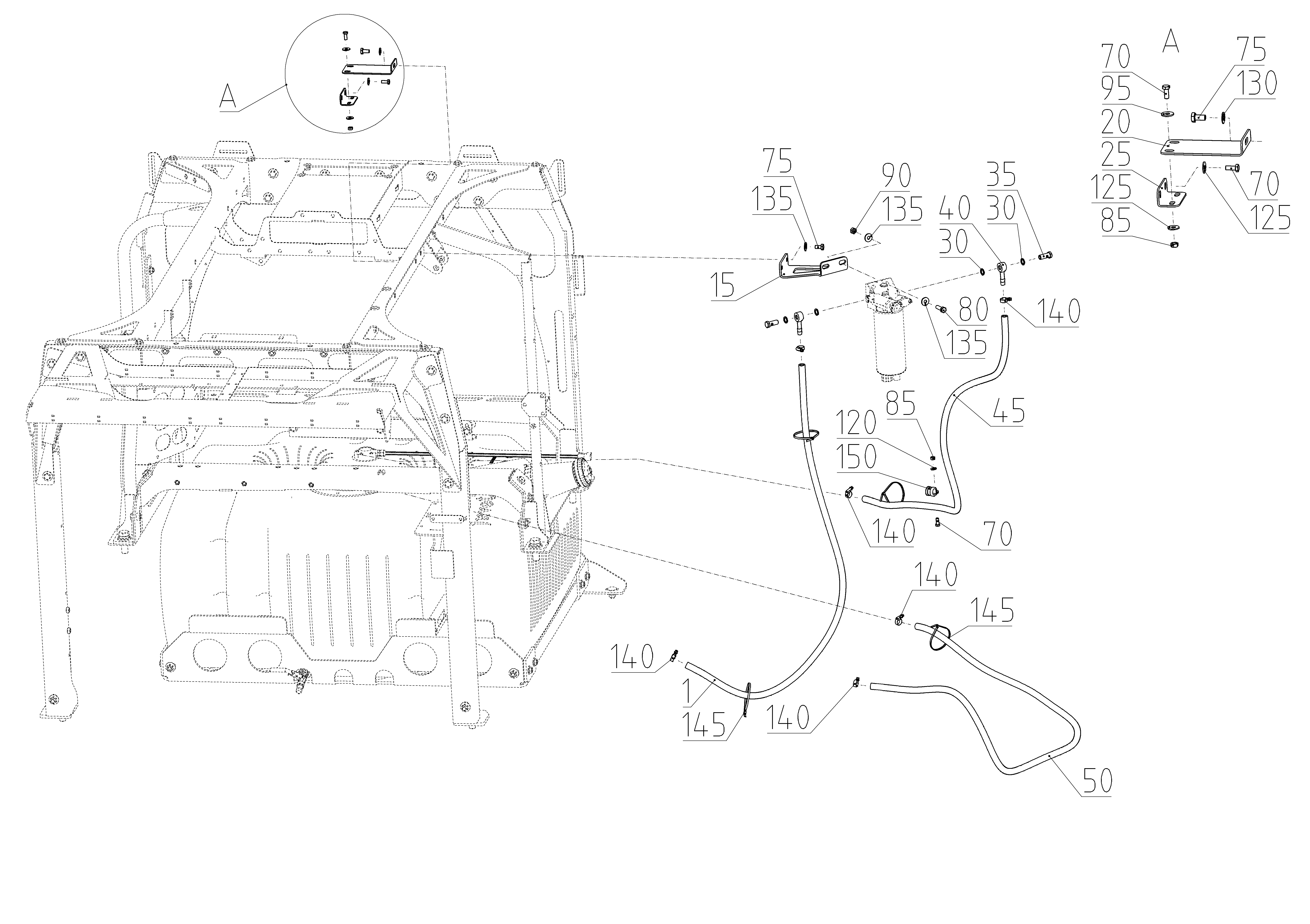 A

A
70
75
95
130
20
25
70
125
125
85

75
135
90
135
35
40
30
30
15
80
140
135

85
45
120
150
140
70

140
145
140
1
145
140
50